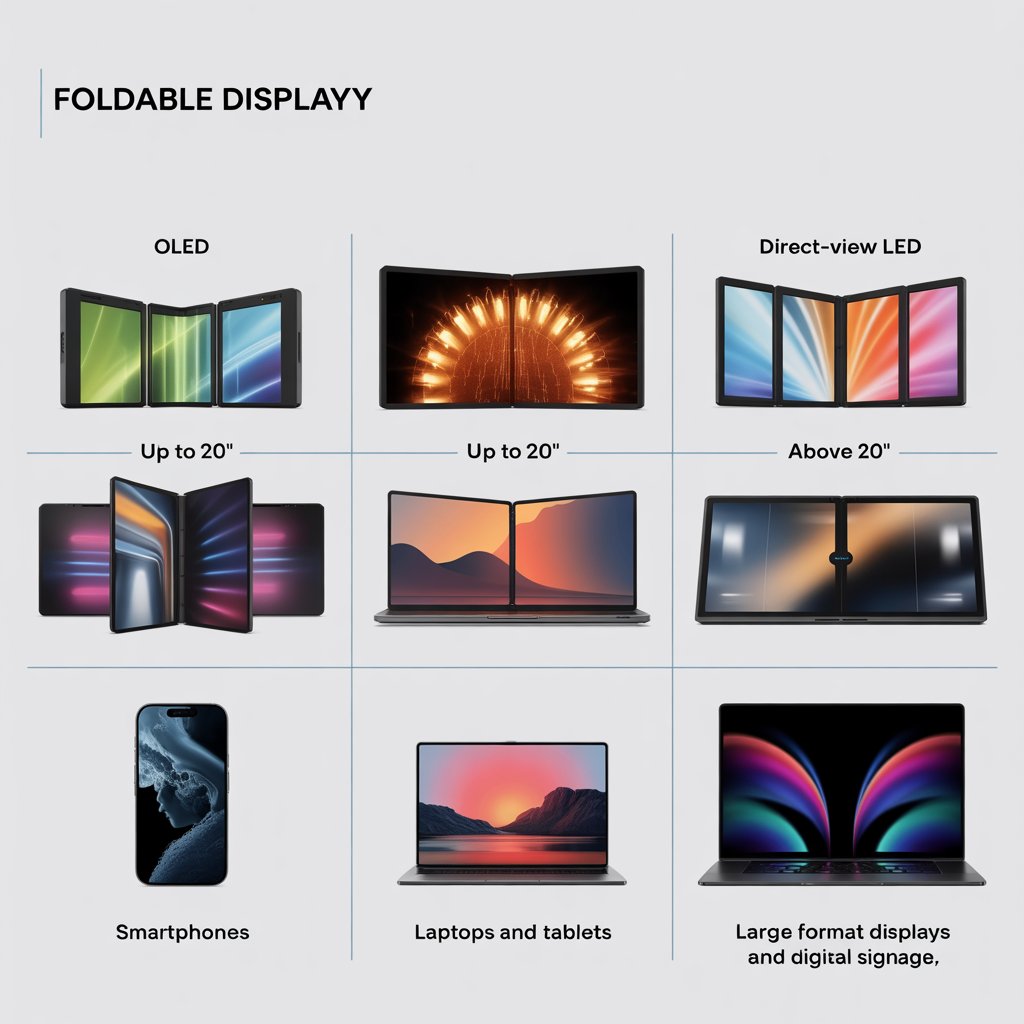 FOLDABLE DISPLAYY

OLED

Direct-view LED

Up to 20"

Up to 20"

Above 20"

Smartphones

Laptops and tablets

Large format displays and digital signage,