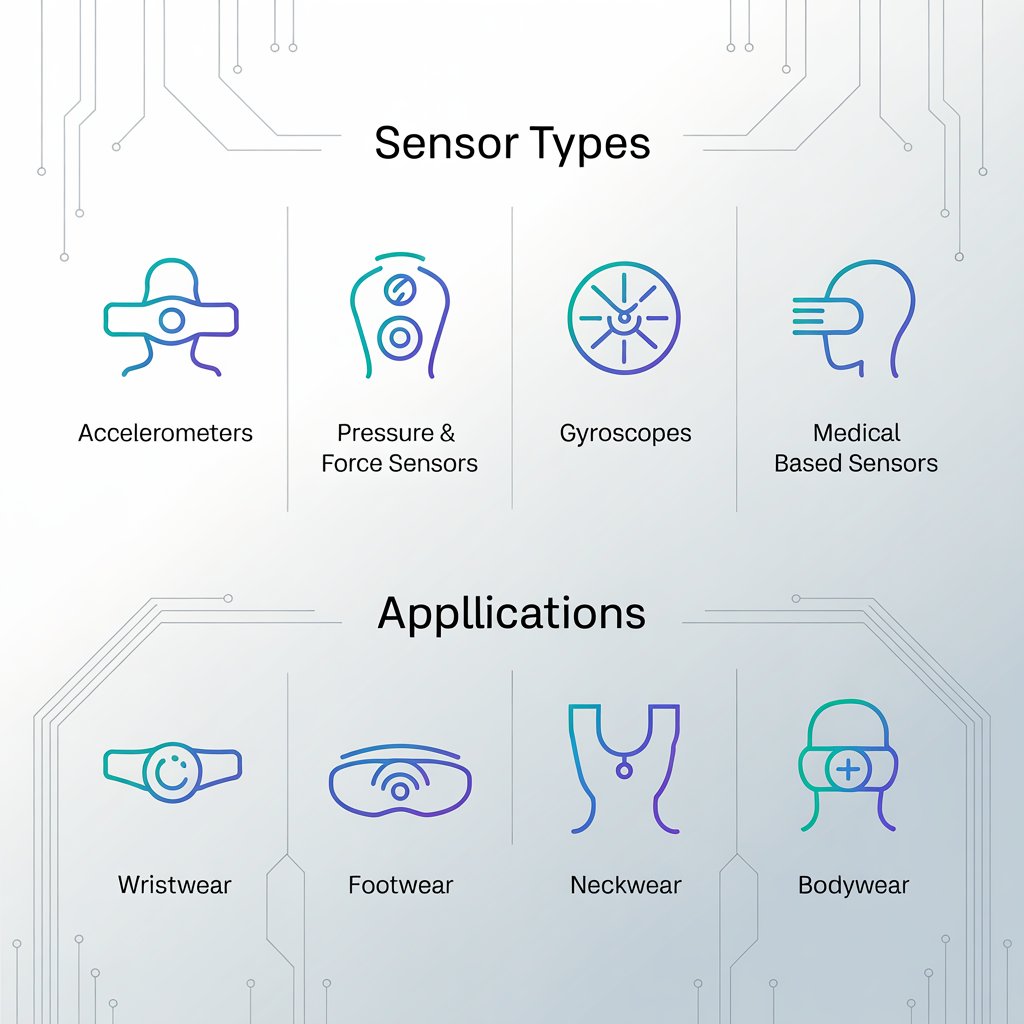 Sensor Types

Accelerometers

Pressure & Force Sensors

Gyroscopes

Medical Based Sensors

Appllications

Wristwear

Footwear

Neckwear

Bodywear