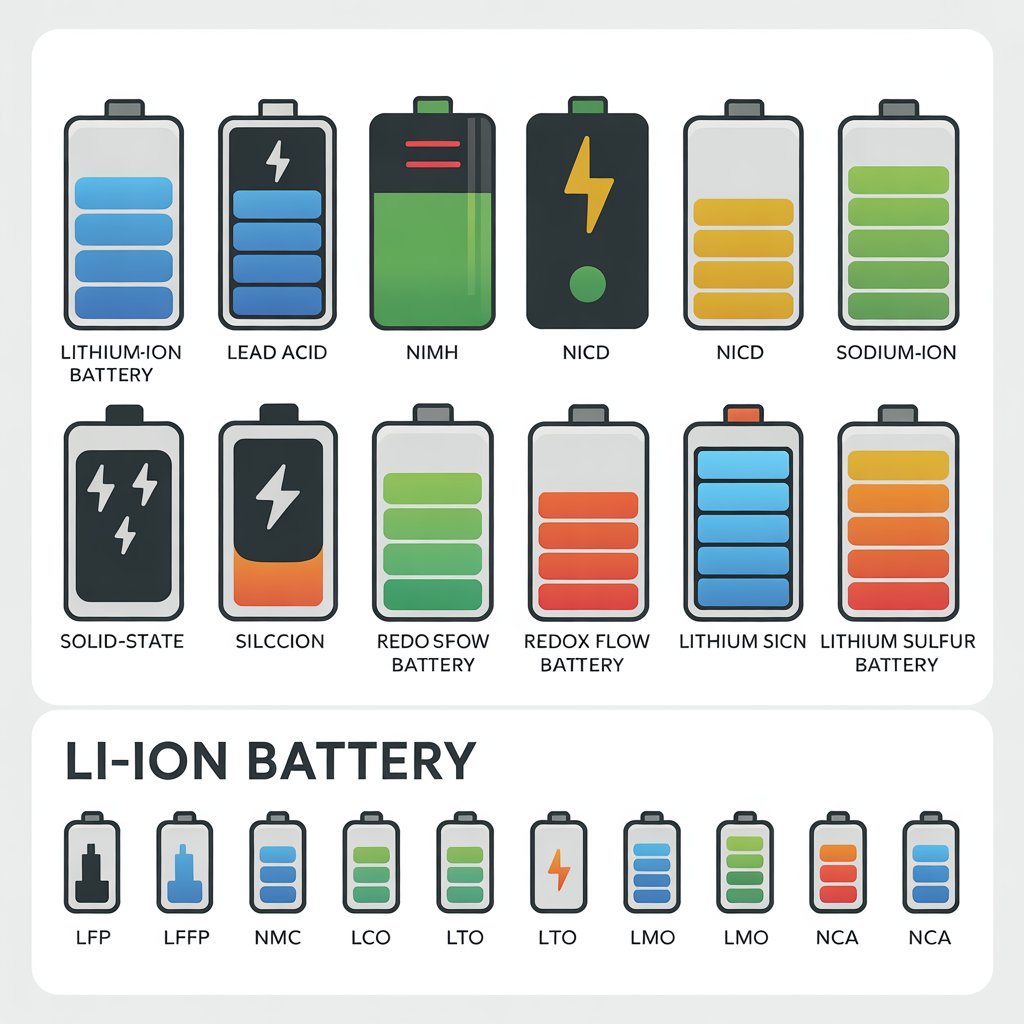 LITHIUM-ION BATTERY

LEAD ACID

NIMH

NICD

NICD

SODIUM-ION

SOLID-STATE

SILCCION

REDO SFOW BATTERY

REDOX FLOW BATTERY

LITHIUM SICN

LITHIUM SULFUR BATTERY

LI-ION BATTERY

LFP

LFFP

NMC

LCO

LTO

LTO

LMO

LMO

NCA

NCA