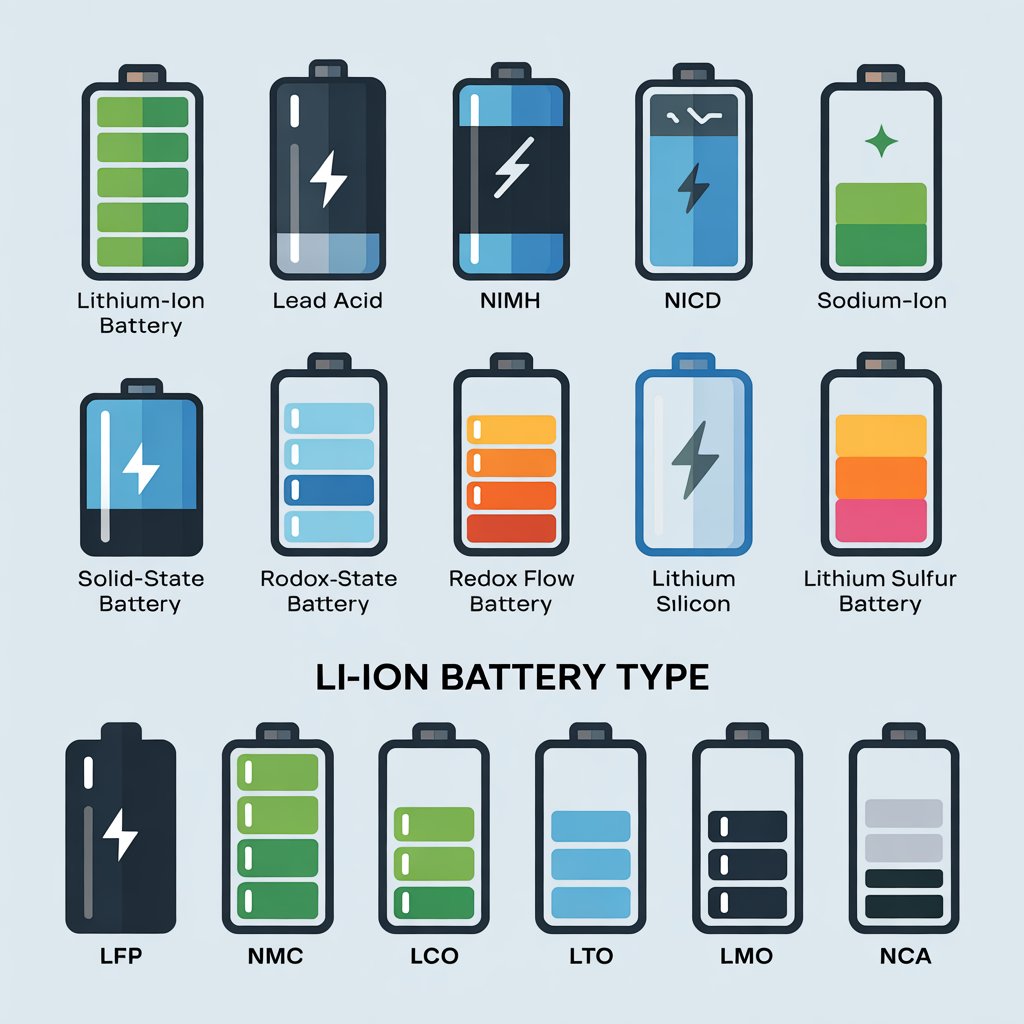 Lithium-Ion Battery

Lead Acid

NIMH

NICD

Sodium-Ion

Solid-State Battery

Rodox-State Battery

Redox Flow Battery

Lithium Silicon

Lithium Sulfur Battery

LI-ION BATTERY TYPE

LFP

NMC

LCO

LTO

LMO

NCA