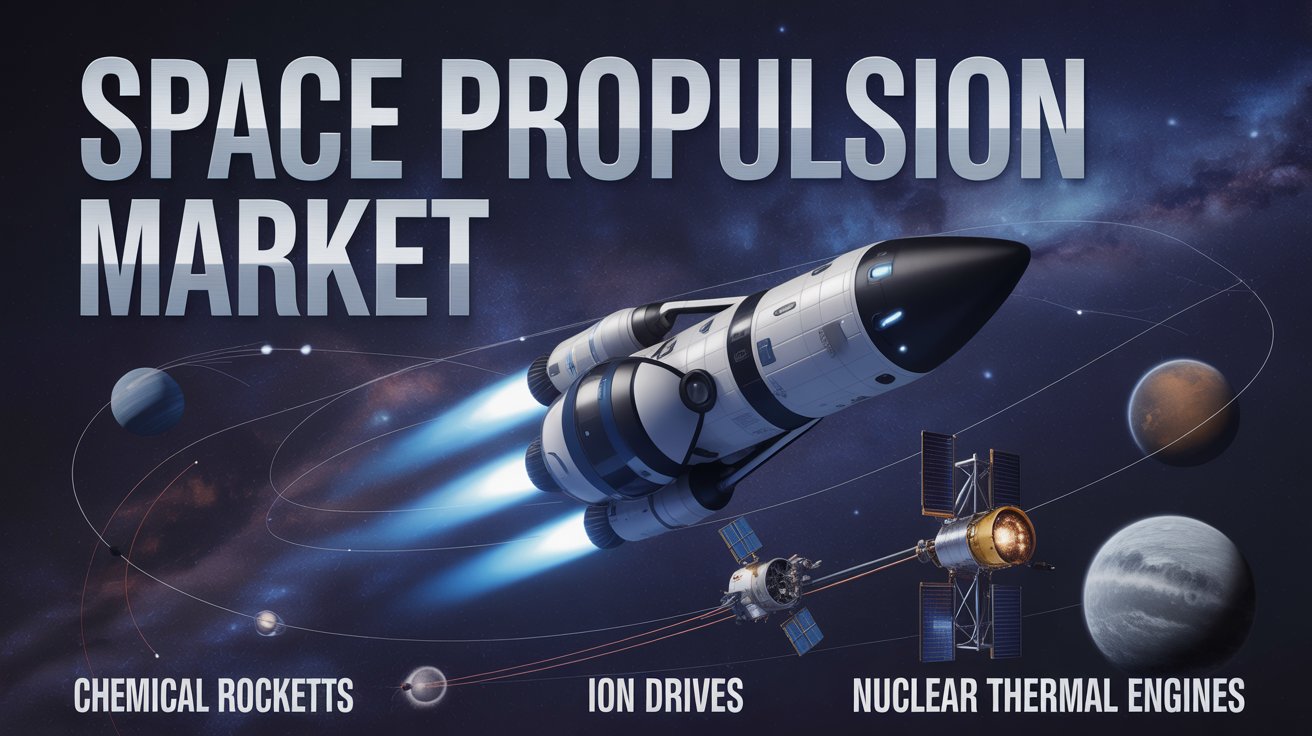 SPACE PROPULSION MARKET

CHEMICAL ROCKETTS

ION DRIVES

NUCLEAR THERMAL ENGINES